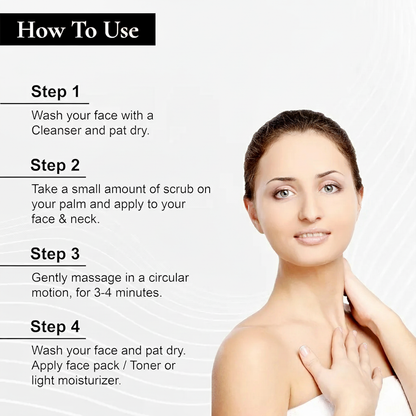 How To Use

Step 1

Wash your face with a Cleanser and pat dry.

Step 2

Take a small amount of scrub on your palm and apply to your face & neck.

Step 3

Gently massage in a circular motion, for 3-4 minutes.

Step 4

Wash your face and pat dry. Apply face pack / Toner or light moisturizer.