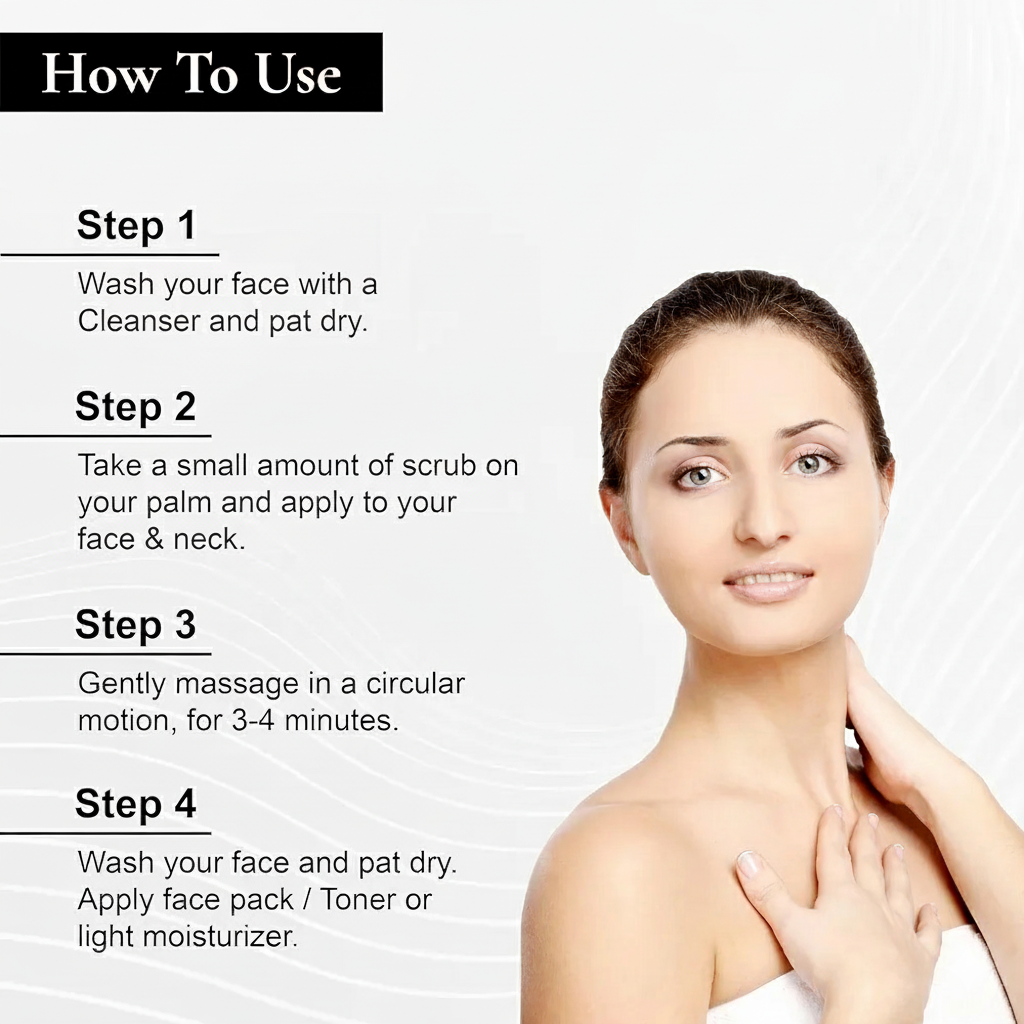 How To Use

Step 1

Wash your face with a Cleanser and pat dry.

Step 2

Take a small amount of scrub on your palm and apply to your face & neck.

Step 3

Gently massage in a circular motion, for 3-4 minutes.

Step 4

Wash your face and pat dry. Apply face pack / Toner or light moisturizer.